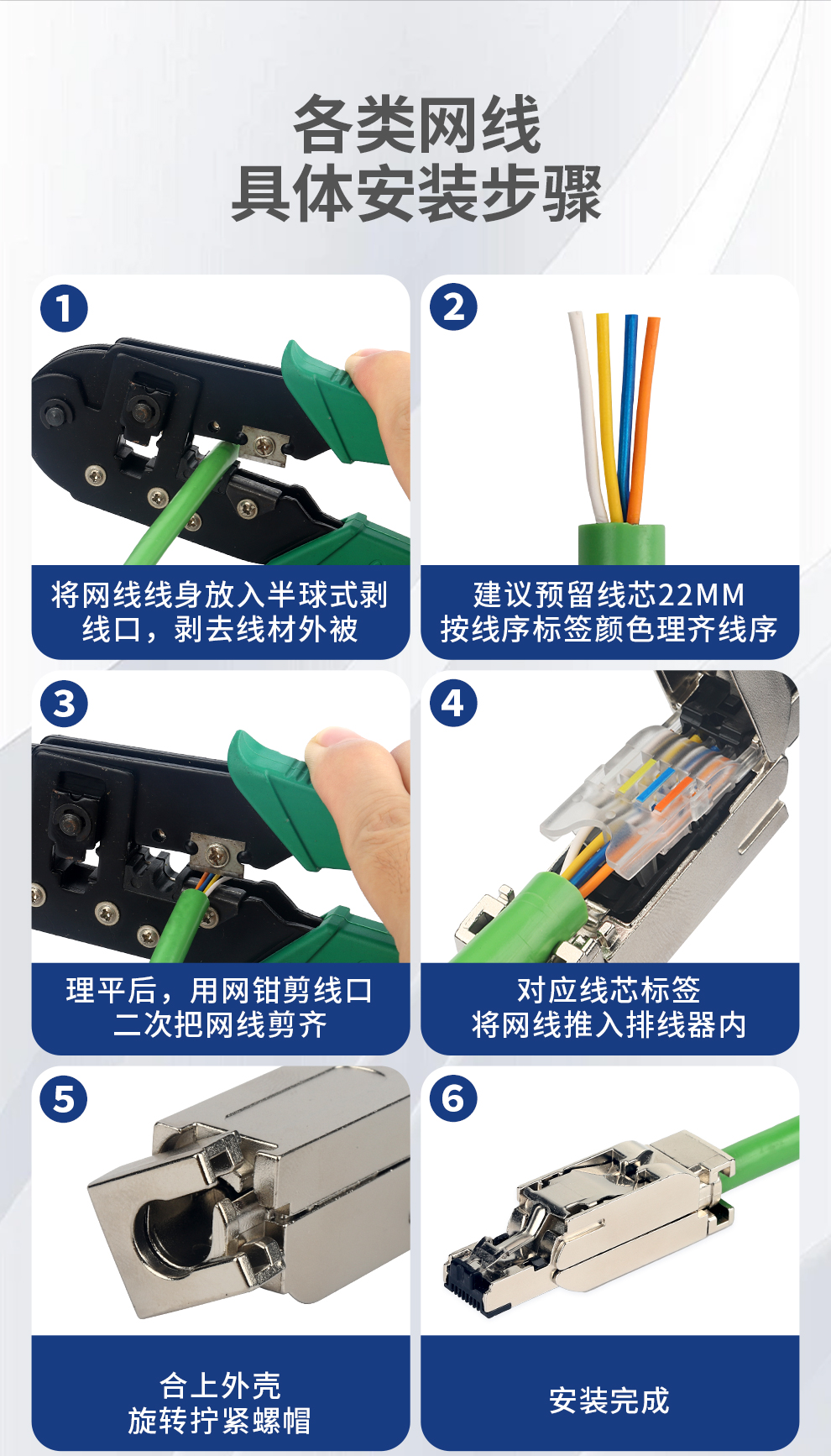 各类网线
具体安装步骤

1
将网线线身放入半球式剥线口，剥去线材外被

2
建议预留线芯22MM
按线序标签颜色理齐线序

3
理平后，用网钳剪线口
二次把网线剪齐

4
对应线芯标签
将网线推入排线器内

5
合上外壳
旋转拧紧螺帽

6
安装完成