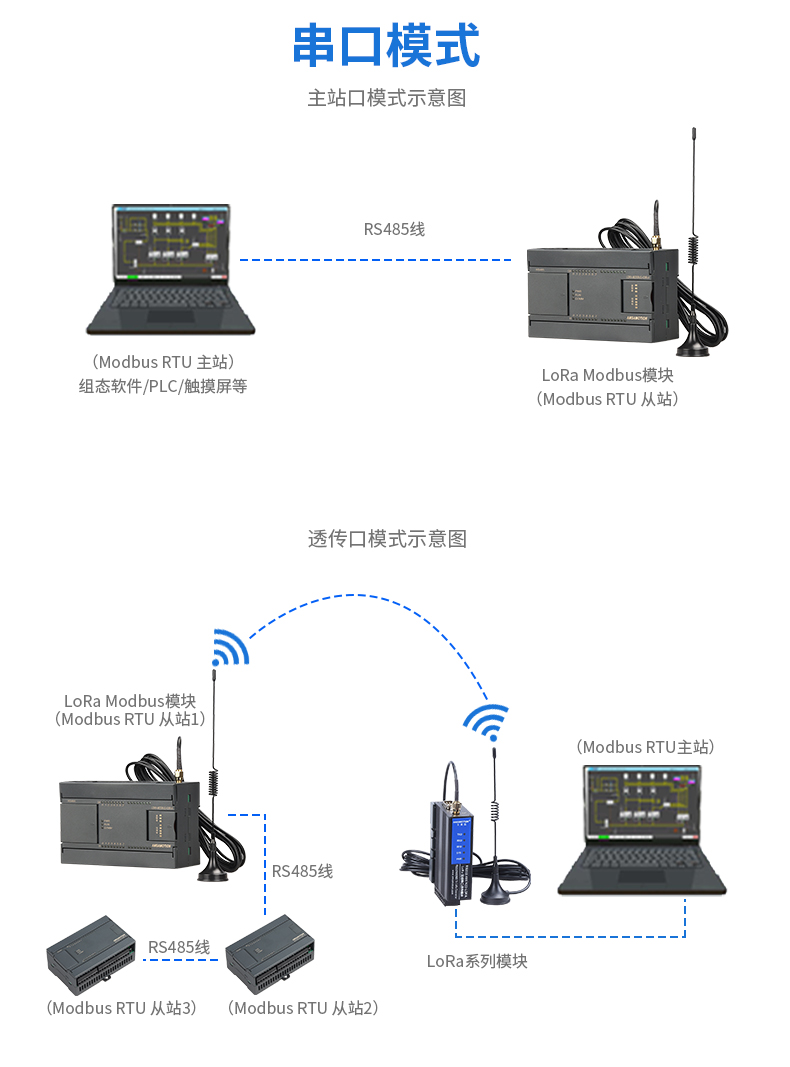 串口模式

主站口模式示意图

RS485线

（Modbus RTU 主站）
组态软件/PLC/触摸屏等

LoRa Modbus模块
（Modbus RTU 从站）

透传口模式示意图

LoRa Modbus模块
（Modbus RTU 从站1）

（Modbus RTU主站）

RS485线

RS485线

LoRa系列模块

（Modbus RTU 从站3）

（Modbus RTU 从站2）